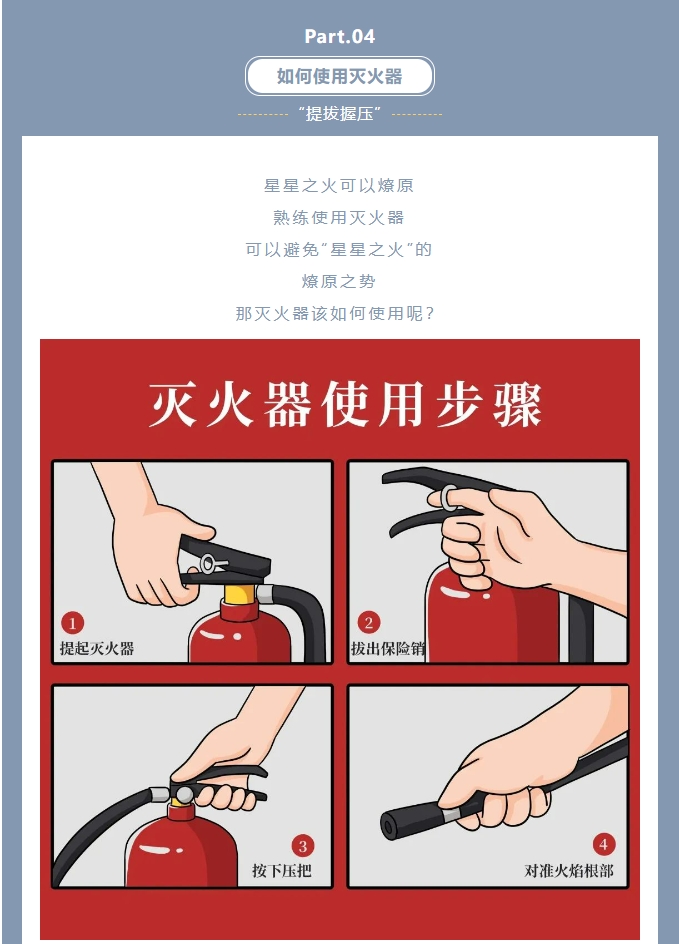 Part.04

如何使用灭火器

“提拔握压”

星星之火可以燎原
熟练使用灭火器
可以避免“星星之火”的
燎原之势
那灭火器该如何使用呢？

灭火器使用步骤

1
提起灭火器

2
拔出保险销

3
按下压把

4
对准火焰根部