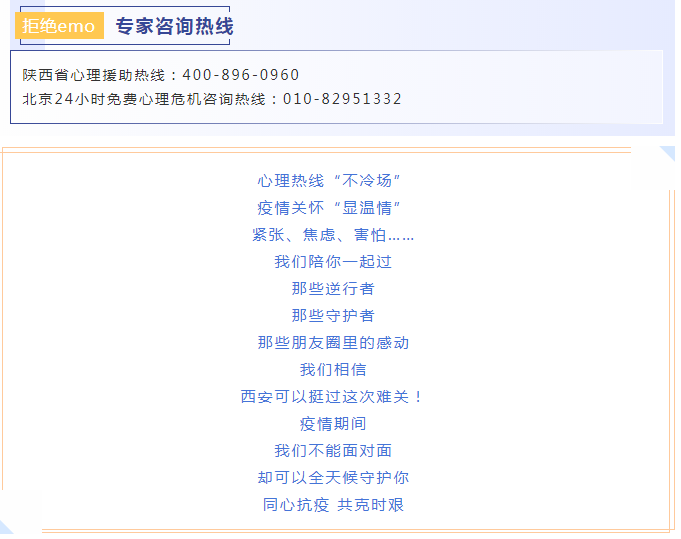 拒绝emo 专家咨询热线

陕西省心理援助热线：400-896-0960
北京24小时免费心理危机咨询热线：010-82951332

心理热线“不冷场”
疫情关怀“显温情”
紧张、焦虑、害怕……
我们陪你一起过
那些逆行者
那些守护者
那些朋友圈里的感动
我们相信
西安可以挺过这次难关！
疫情期间
我们不能面对面
却可以全天候守护你
同心抗疫 共克时艰