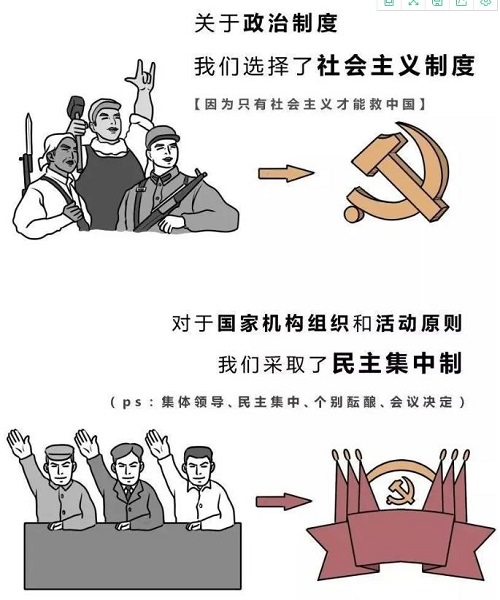 关于政治制度

我们选择了社会主义制度

【因为只有社会主义才能救中国】

对于国家机构组织和活动原则

我们采取了民主集中制

（ps：集体领导、民主集中、个别酝酿、会议决定）